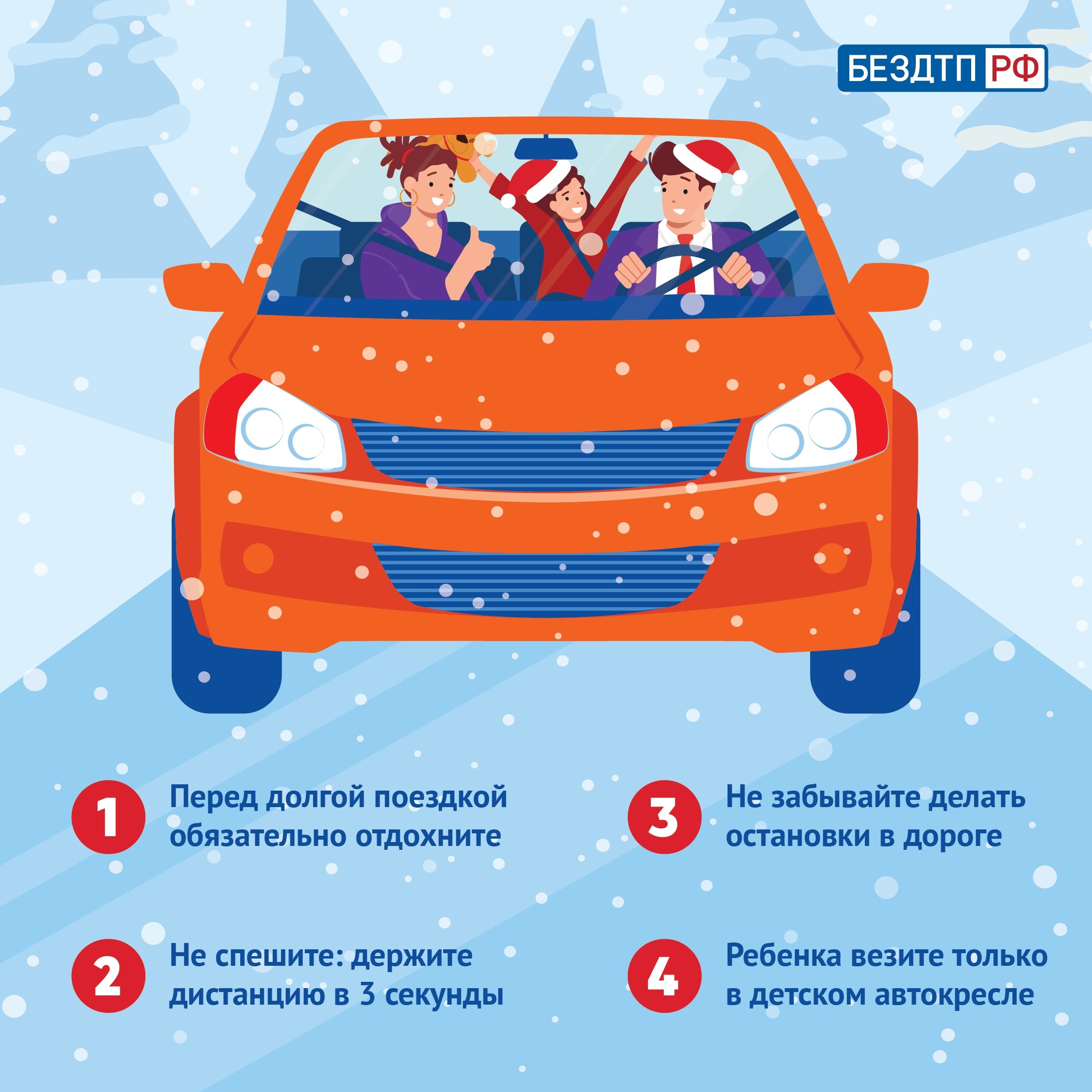 БЕЗДТП РФ

1 Перед долгой поездкой обязательно отдохните

2 Не спешите: держите дистанцию в 3 секунды

3 Не забывайте делать остановки в дороге

4 Ребенка везите только в детском автокресле